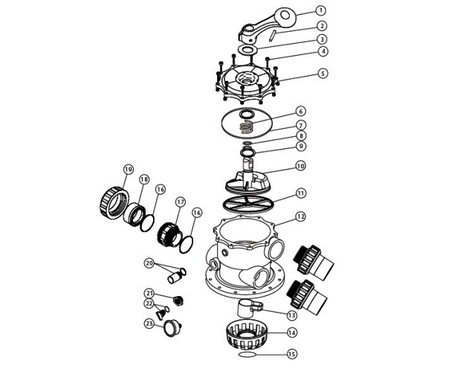 1
2
3
4
5
6
7
8
9
10
11
12
19
18
16
17
16
20
21
22
23
13
14
15